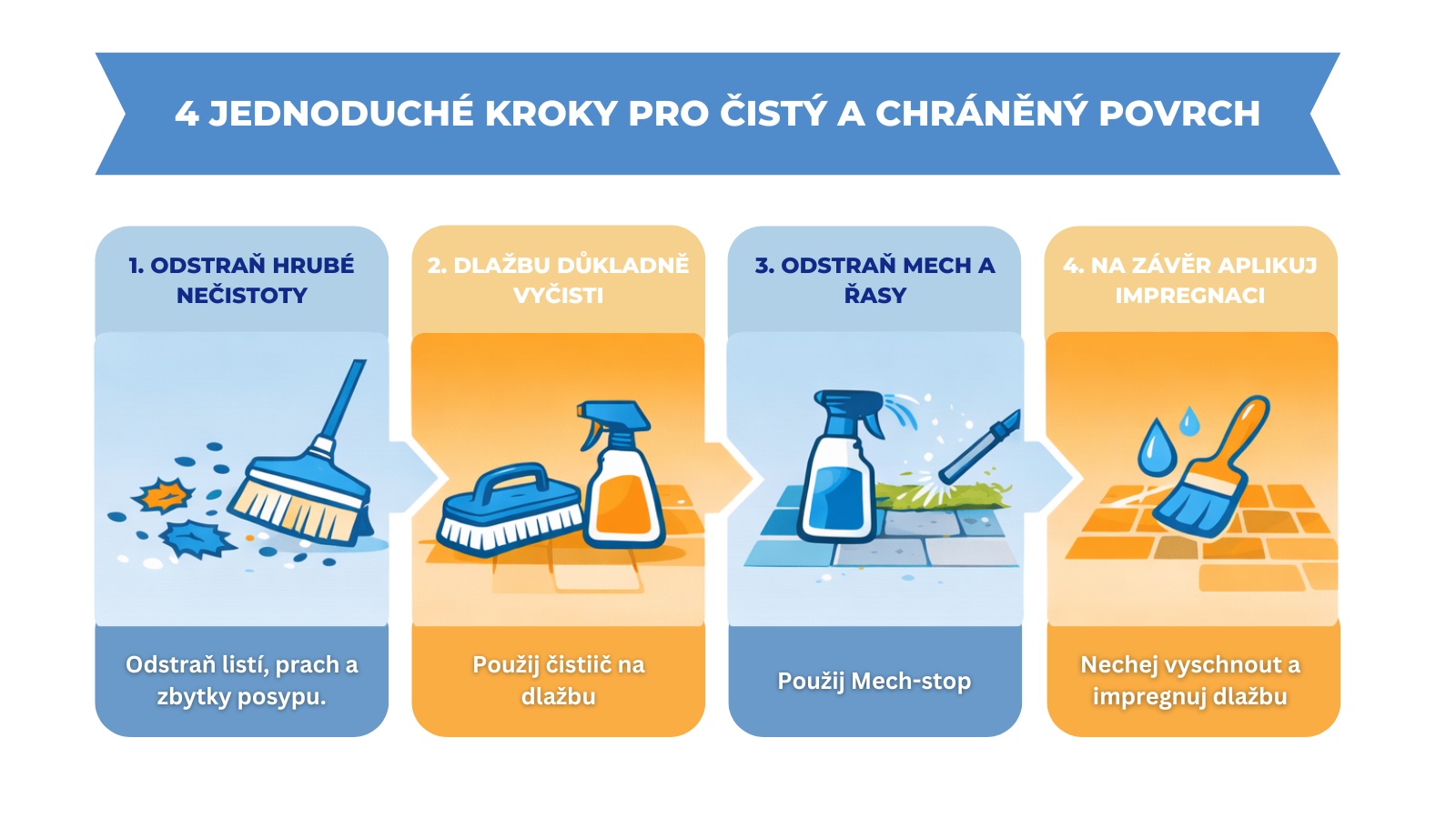 4 JEDNODUCHÉ KROKY PRO ČISTÝ A CHRÁNĚNÝ POVRCH

1. ODSTRAŇ HRUBÉ NEČISTOTY

Odstraň listí, prach a zbytky posypu.

2. DLAŽBU DŮKLADNĚ VYČISTI

Použij čistič na dlažbu

3. ODSTRAŇ MECH A ŘASY

Použij Mech-stop

4. NA ZÁVĚR APLIKUJ IMPREGNACI

Nechej vyschnout a impregnuj dlažbu